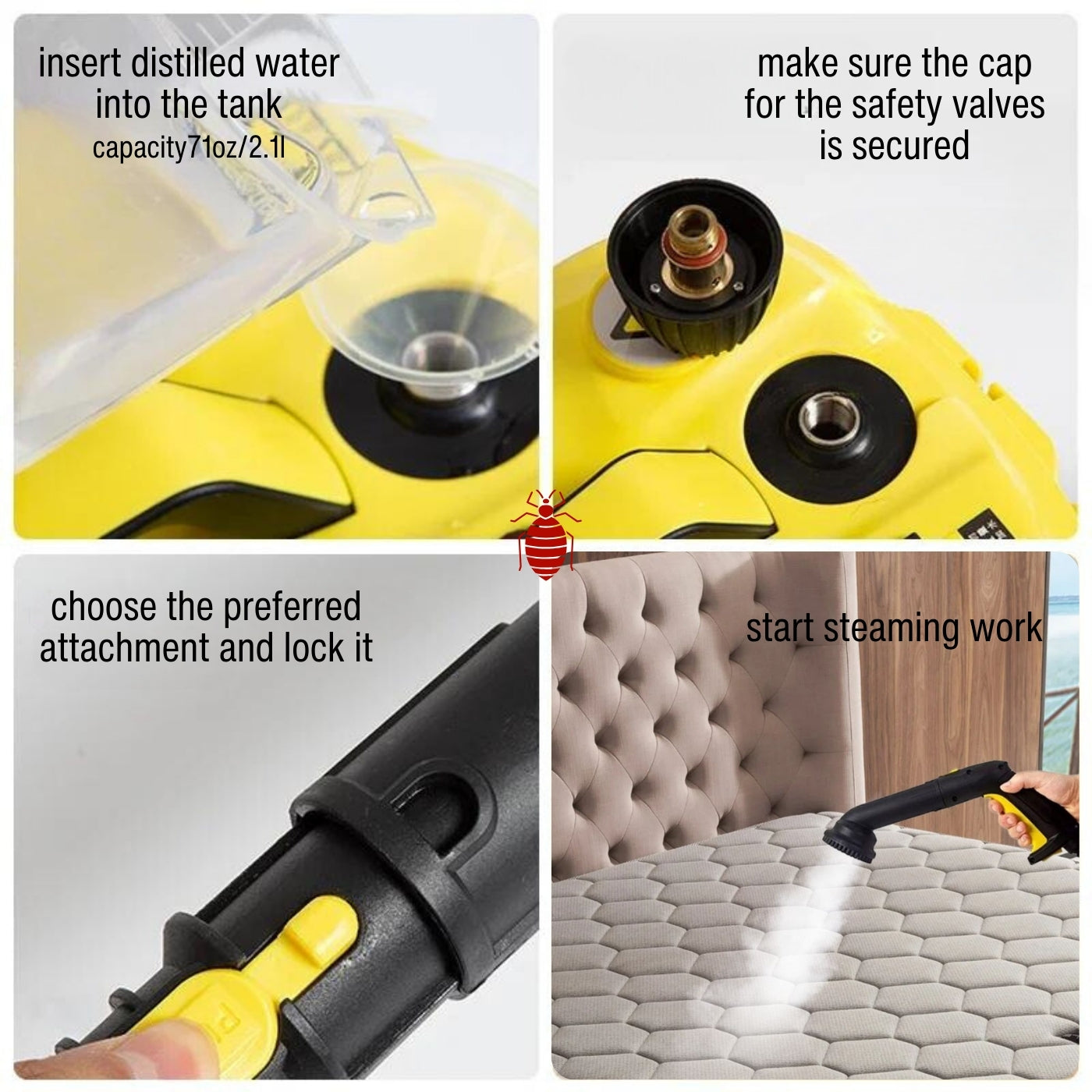 insert distilled water into the tank
capacity71oz/2.1l

make sure the cap for the safety valves is secured

choose the preferred attachment and lock it

start steaming work